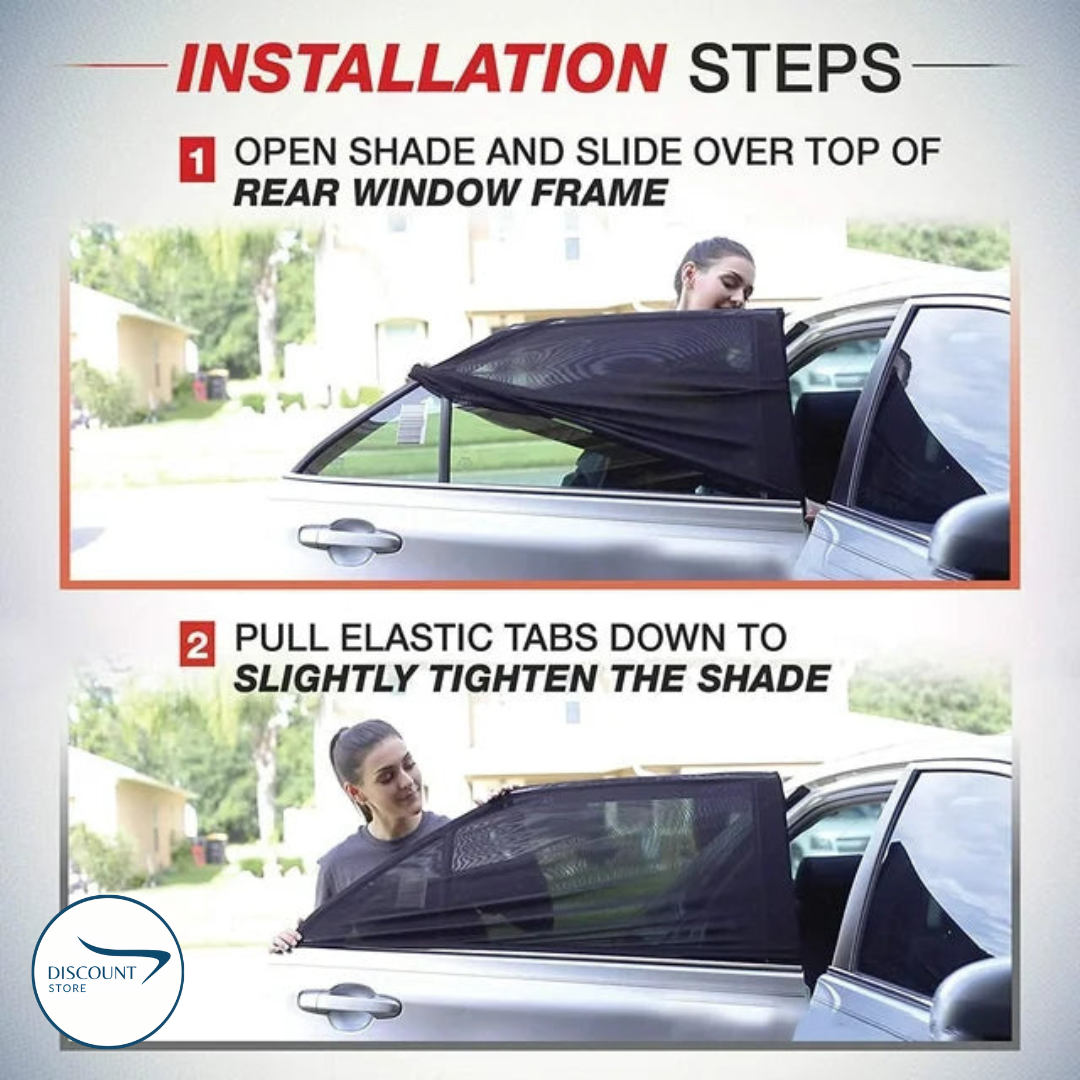 INSTALLATION STEPS

1 OPEN SHADE AND SLIDE OVER TOP OF REAR WINDOW FRAME

2 PULL ELASTIC TABS DOWN TO SLIGHTLY TIGHTEN THE SHADE

DISCOUNT STORE