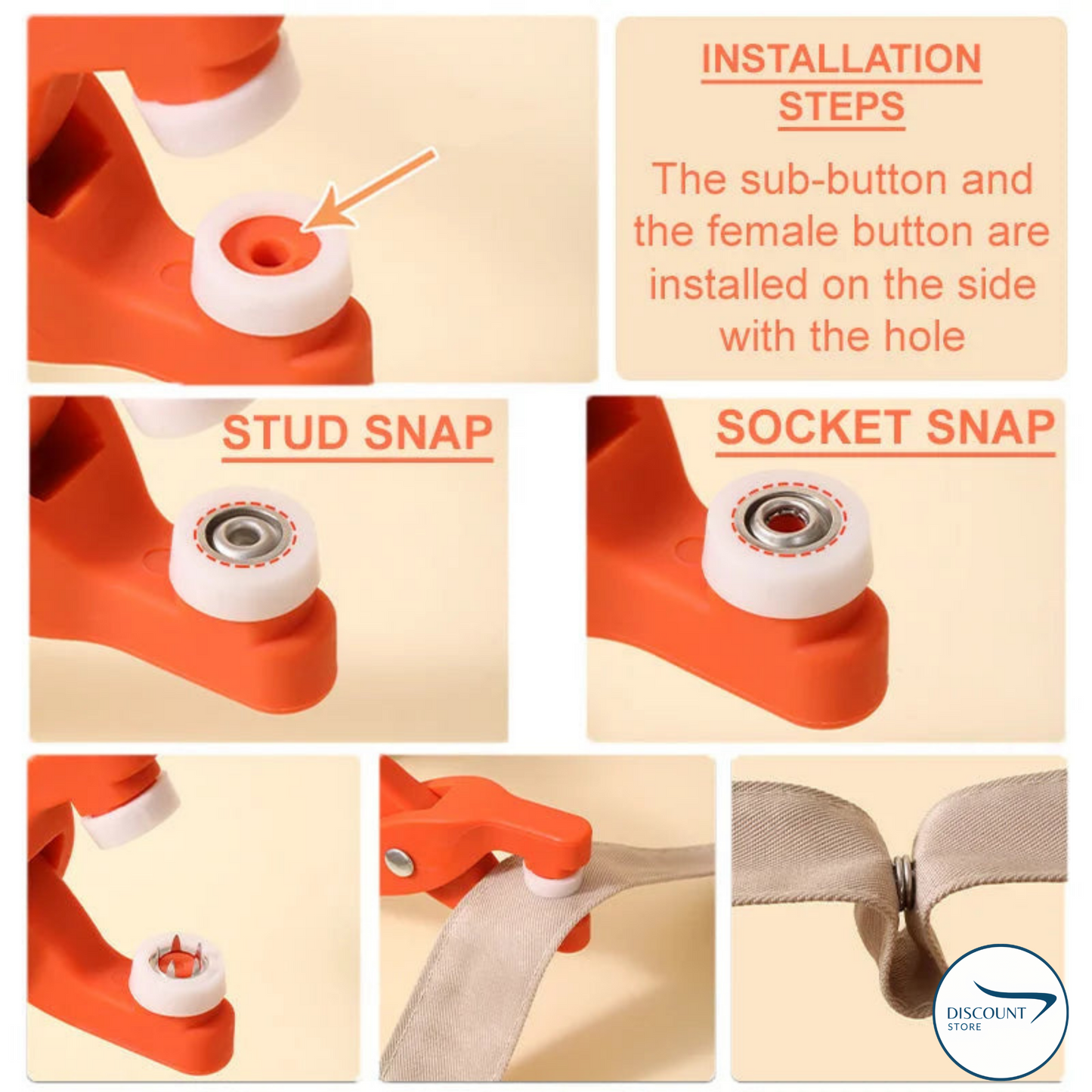 INSTALLATION STEPS

The sub-button and the female button are installed on the side with the hole

STUD SNAP

SOCKET SNAP

DISCOUNT
STORE